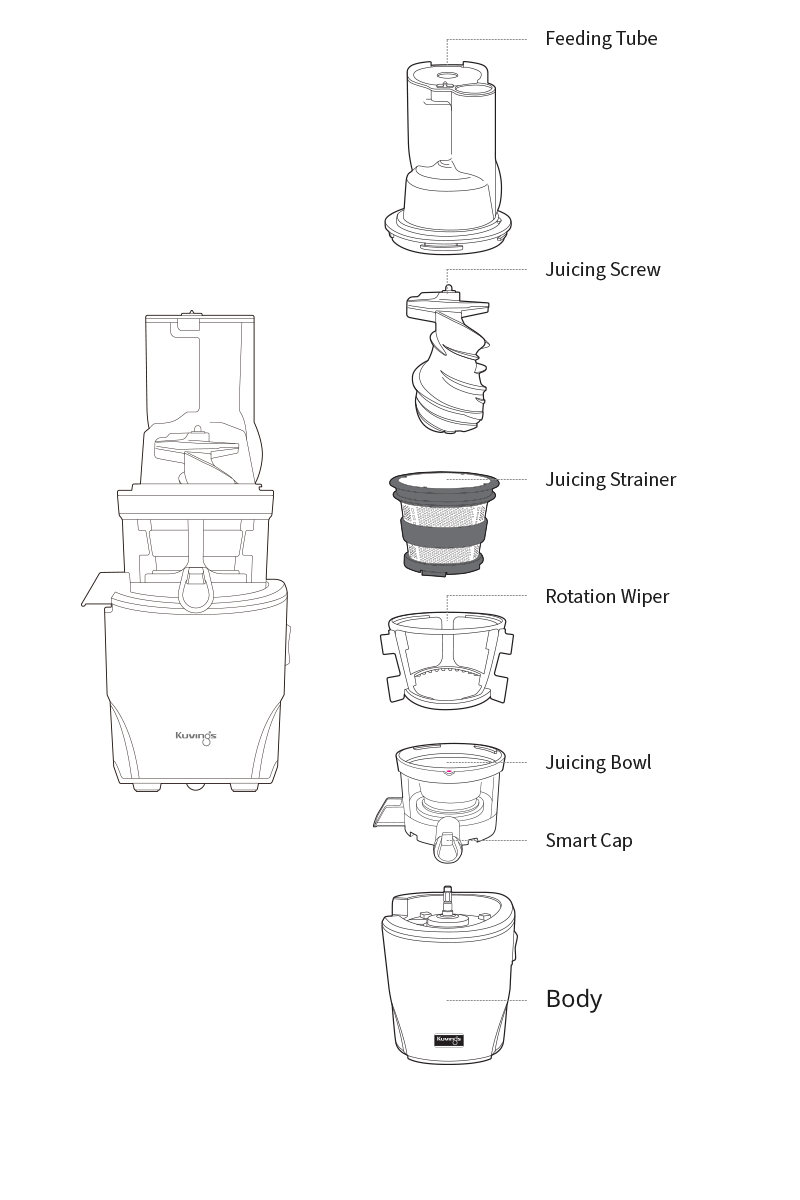 Kuvings

Feeding Tube

Juicing Screw

Juicing Strainer

Rotation Wiper

Juicing Bowl

Smart Cap

Body

Kuvings